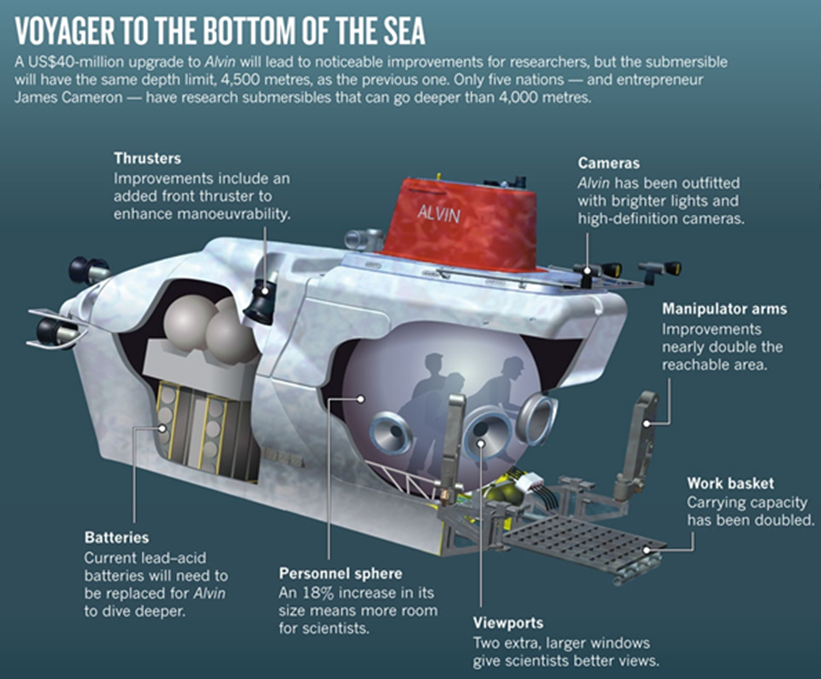 VOYAGER TO THE BOTTOM OF THE SEA

A US$40-million upgrade to Alvin will lead to noticeable improvements for researchers, but the submersible will have the same depth limit, 4,500 metres, as the previous one. Only five nations — and entrepreneur James Cameron — have research submersibles that can go deeper than 4,000 metres.

Thrusters
Improvements include an added front thruster to enhance manoeuvrability.

ALVIN

Cameras
Alvin has been outfitted with brighter lights and high-definition cameras.

Manipulator arms
Improvements nearly double the reachable area.

Work basket
Carrying capacity has been doubled.

Batteries
Current lead–acid batteries will need to be replaced for Alvin to dive deeper.

Personnel sphere
An 18% increase in its size means more room for scientists.

Viewports
Two extra, larger windows give scientists better views.